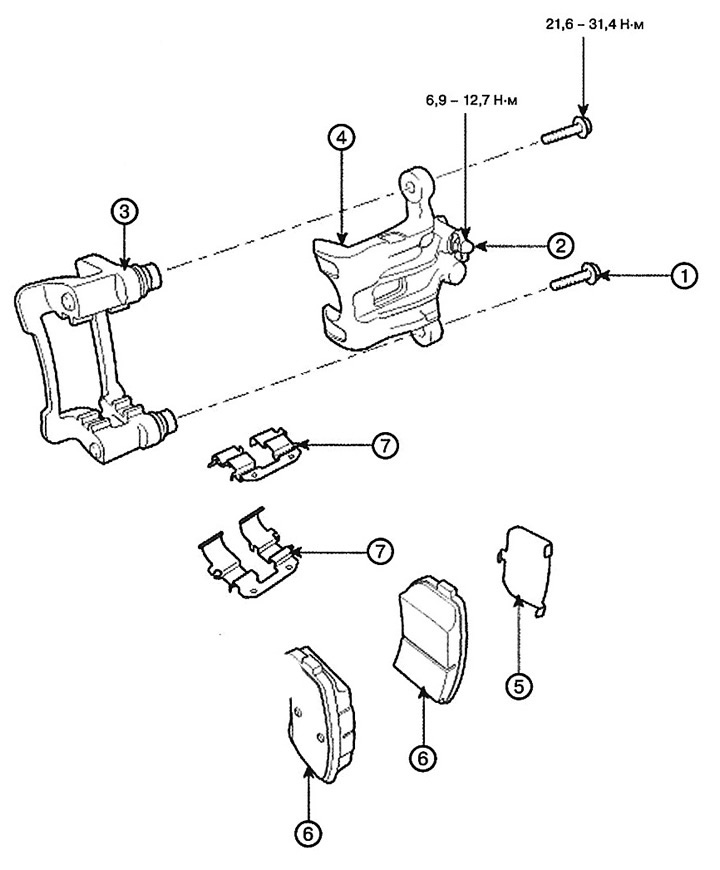 21,6 – 31,4 Н·м

6,9 – 12,7 Н·м

4

3

2

1

7

7

5

6

6