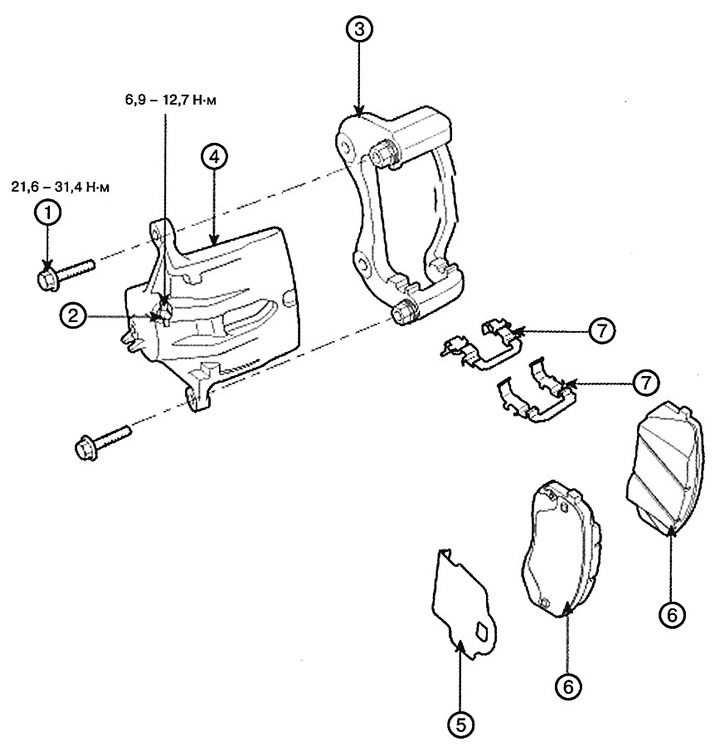 3

6,9 – 12,7 Н·м

4

21,6 – 31,4 Н·м

1

2

7

7

6

6

5