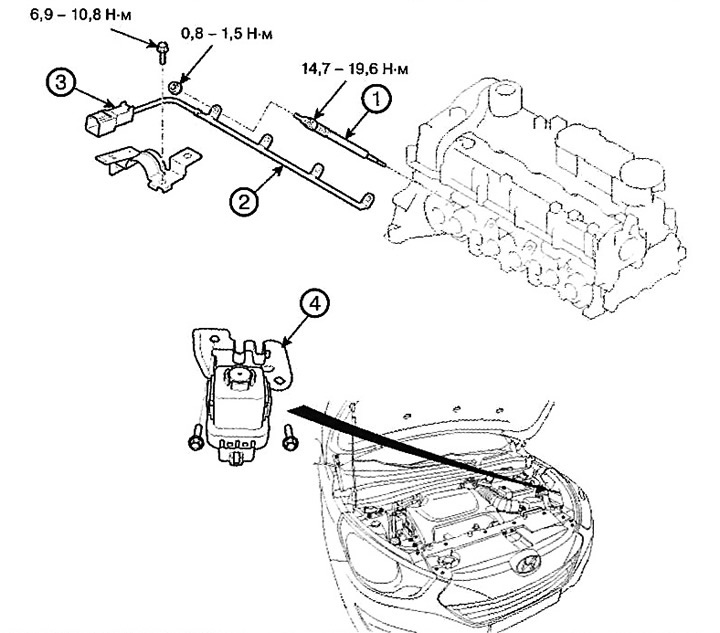 6,9 – 10,8 Н·м

0,8 – 1,5 Н·м

14,7 – 19,6 Н·м

3

1

2

4