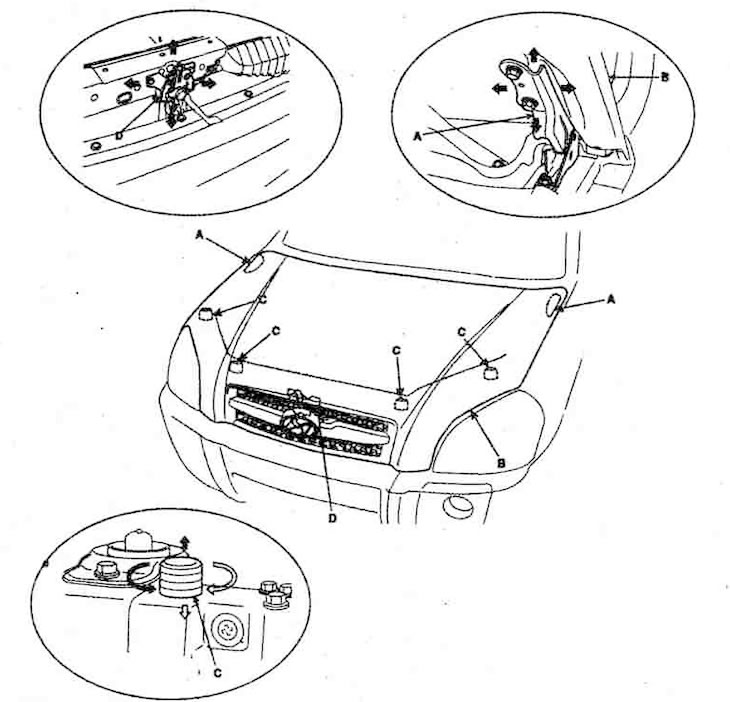 D

A
B

A
A
C
C
C
C
B
D

C