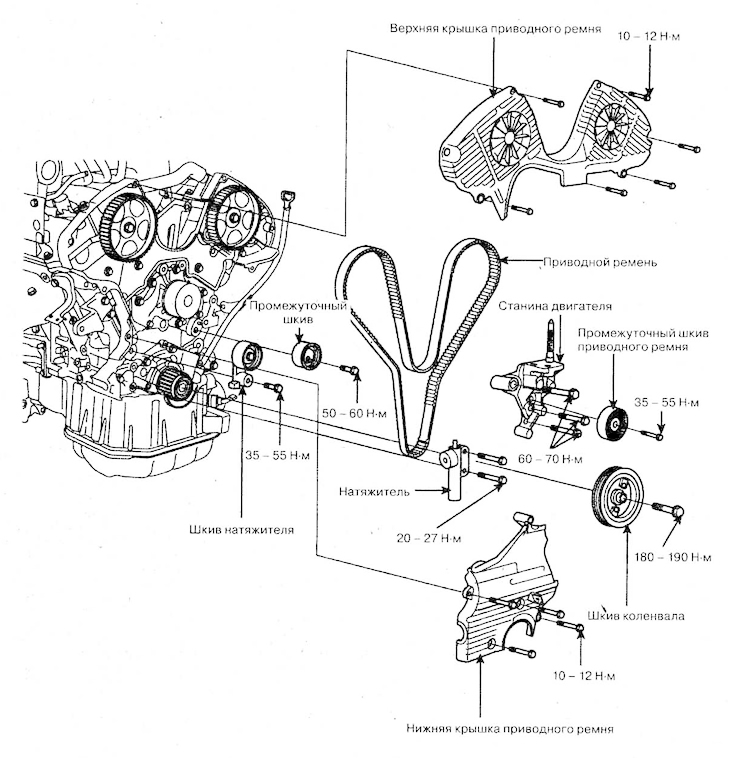 Верхняя крышка приводного ремня

10 – 12 Н·м

Приводной ремень

Станина двигателя

Промежуточный шкив

Промежуточный шкив приводного ремня

50 – 60 Н·м

35 – 55 Н·м

35 – 55 Н·м

60 – 70 Н·м

Натяжитель

Шкив натяжителя

20 – 27 Н·м

180 – 190 Н·м

Шкив коленвала

10 – 12 Н·м

Нижняя крышка приводного ремня