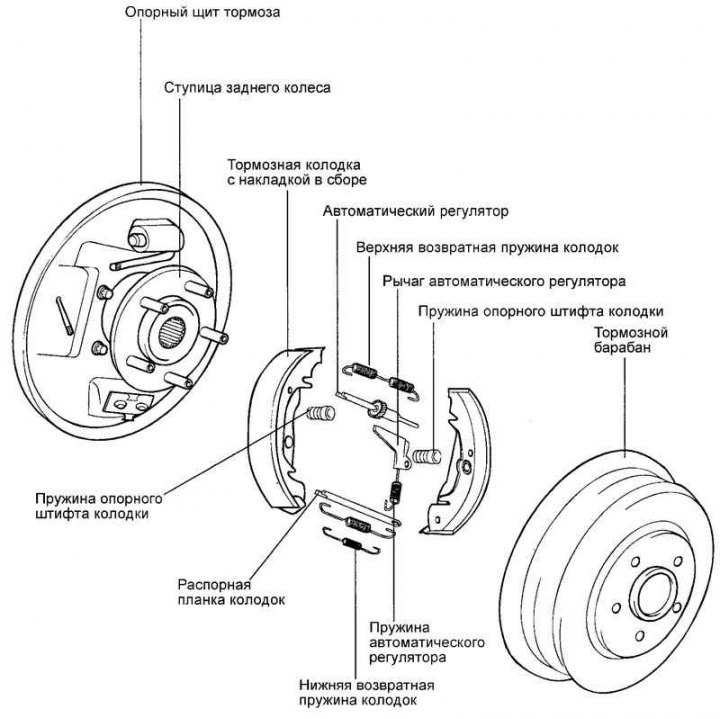 Опорный щит тормоза

Ступица заднего колеса

Тормозная колодка с накладкой в сборе

Автоматический регулятор

Верхняя возвратная пружина колодок

Рычаг автоматического регулятора

Пружина опорного штифта колодки

Тормозной барабан

Пружина опорного штифта колодки

Распорная планка колодок

Пружина автоматического регулятора

Нижняя возвратная пружина колодок