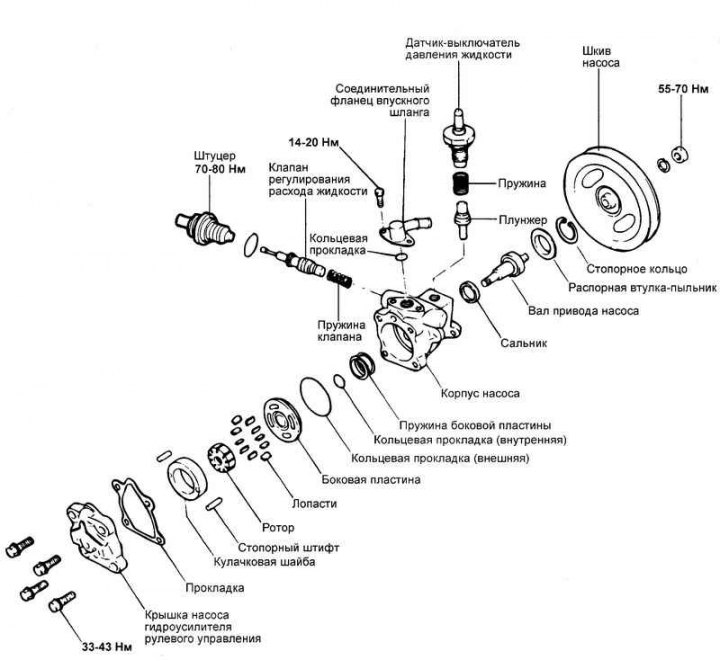 Датчик-выключатель давления жидкости

Шкив насоса

55-70 Нм

Соединительный фланец впускного шланга

14-20 Нм

Штуцер
70-80 Нм

Клапан регулирования расхода жидкости

Пружина

Плунжер

Кольцевая прокладка

Стопорное кольцо

Распорная втулка-пыльник

Вал привода насоса

Пружина клапана

Сальник

Корпус насоса

Пружина боковой пластины

Кольцевая прокладка (внутренняя)

Кольцевая прокладка (внешняя)

Боковая пластина

Лопасти

Ротор

Стопорный штифт

Кулачковая шайба

Прокладка

Крышка насоса гидроусилителя рулевого управления

33-43 Нм