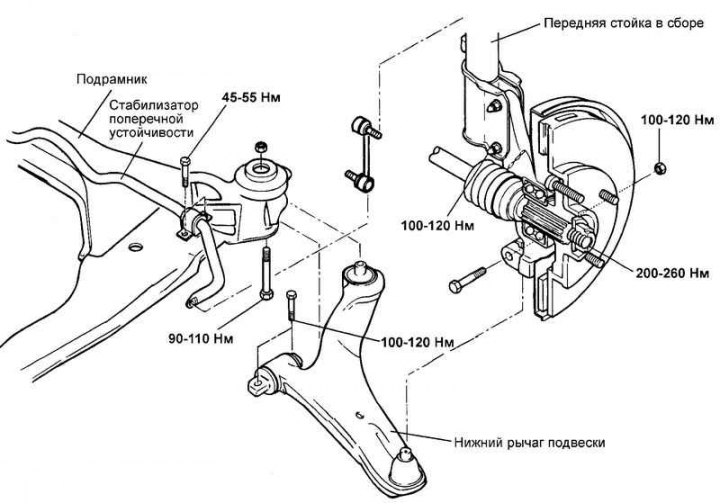 Передняя стойка в сборе

Подрамник

Стабилизатор поперечной устойчивости

45-55 Нм

100-120 Нм

100-120 Нм

200-260 Нм

90-110 Нм

100-120 Нм

Нижний рычаг подвески