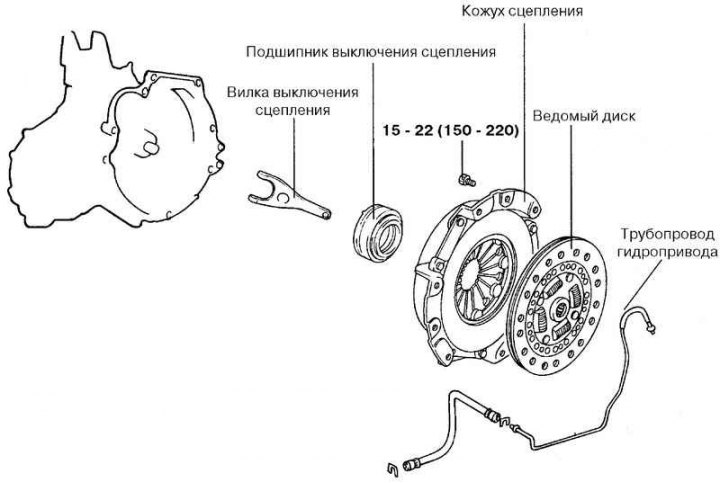 Кожух сцепления

Подшипник выключения сцепления

Вилка выключения сцепления

15 - 22 (150 - 220)

Ведомый диск

Трубопровод гидропривода