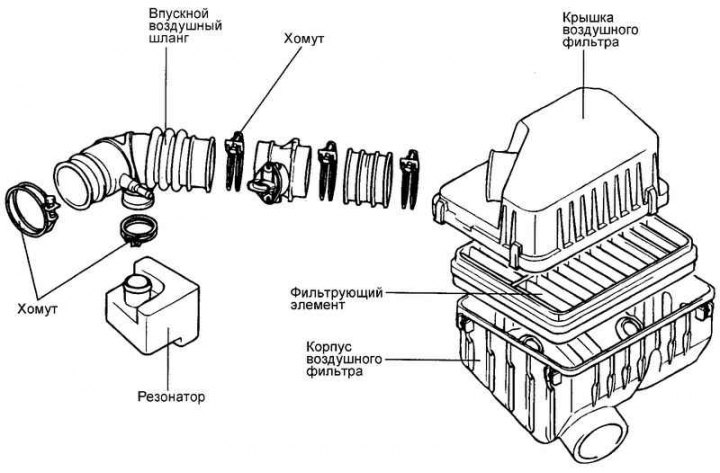 Впускной воздушный шланг

Хомут

Крышка воздушного фильтра

Хомут

Фильтрующий элемент

Корпус воздушного фильтра

Резонатор