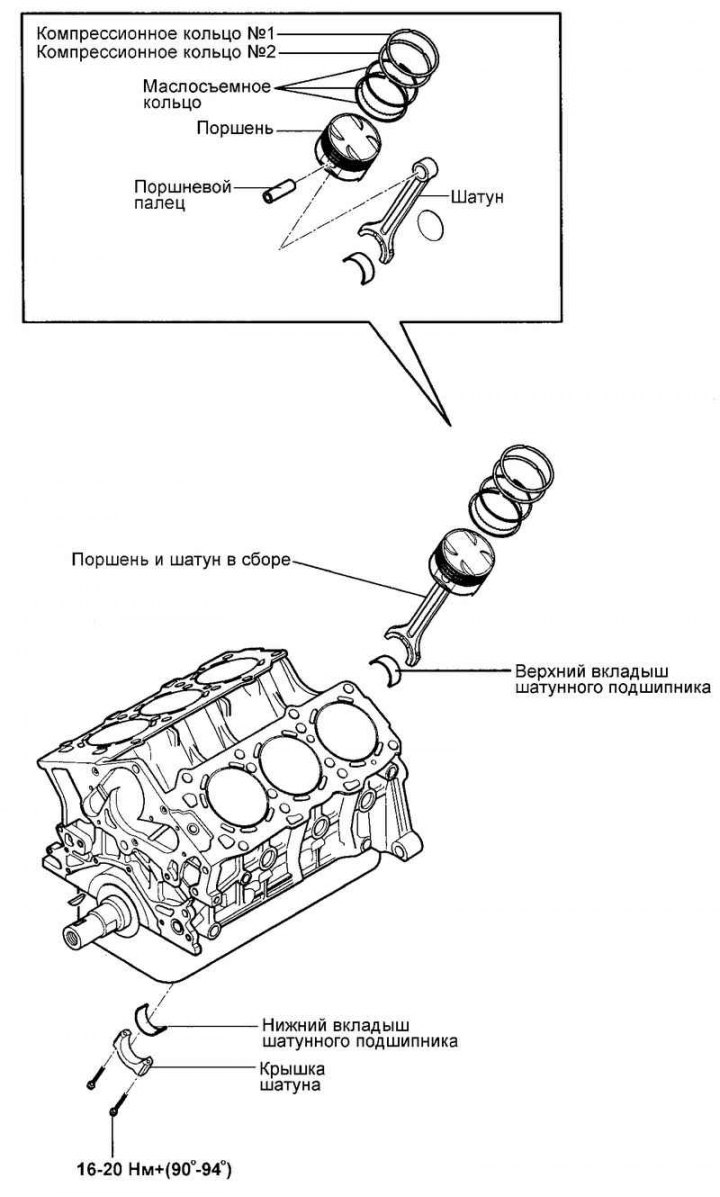 Компрессионное кольцо №1
Компрессионное кольцо №2
Маслосъемное кольцо
Поршень
Поршневой палец
Шатун

Поршень и шатун в сборе
Верхний вкладыш шатунного подшипника

Нижний вкладыш шатунного подшипника
Крышка шатуна
16-20 Нм+(90°-94°)