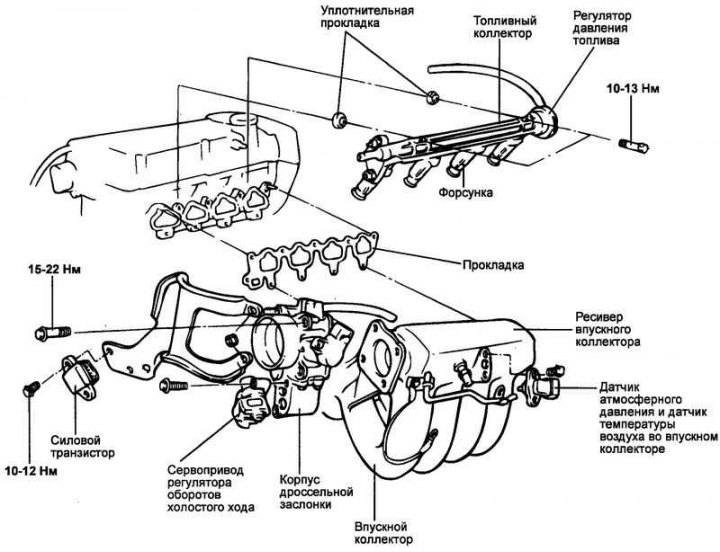 Уплотнительная прокладка

Топливный коллектор

Регулятор давления топлива

10-13 Нм

Форсунка

Прокладка

15-22 Нм

Ресивер впускного коллектора

Датчик атмосферного давления и датчик температуры воздуха во впускном коллекторе

Силовой транзистор

10-12 Нм

Сервопривод регулятора оборотов холостого хода

Корпус дроссельной заслонки

Впускной коллектор