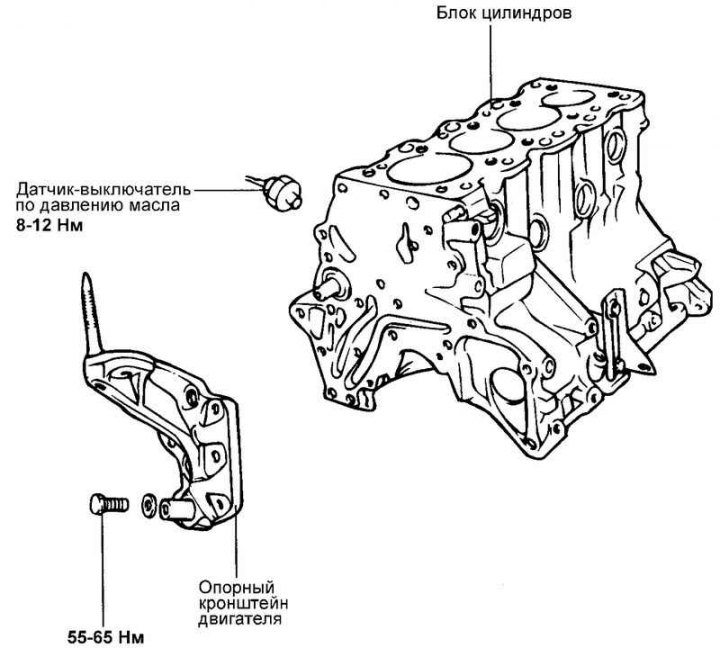 Блок цилиндров

Датчик-выключатель по давлению масла
8-12 Нм

Опорный кронштейн двигателя

55-65 Нм