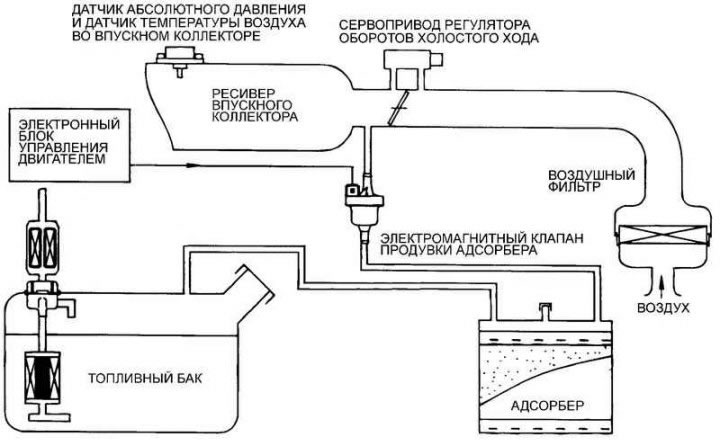 ДАТЧИК АБСОЛЮТНОГО ДАВЛЕНИЯ И ДАТЧИК ТЕМПЕРАТУРЫ ВОЗДУХА ВО ВПУСКНОМ КОЛЛЕКТОРЕ

СЕРВОПРИВОД РЕГУЛЯТОРА ОБОРОТОВ ХОЛОСТОГО ХОДА

РЕСИВЕР ВПУСКНОГО КОЛЛЕКТОРА

ЭЛЕКТРОННЫЙ БЛОК УПРАВЛЕНИЯ ДВИГАТЕЛЕМ

ВОЗДУШНЫЙ ФИЛЬТР

ЭЛЕКТРОМАГНИТНЫЙ КЛАПАН ПРОДУВКИ АДСОРБЕРА

ВОЗДУХ

ТОПЛИВНЫЙ БАК

АДСОРБЕР