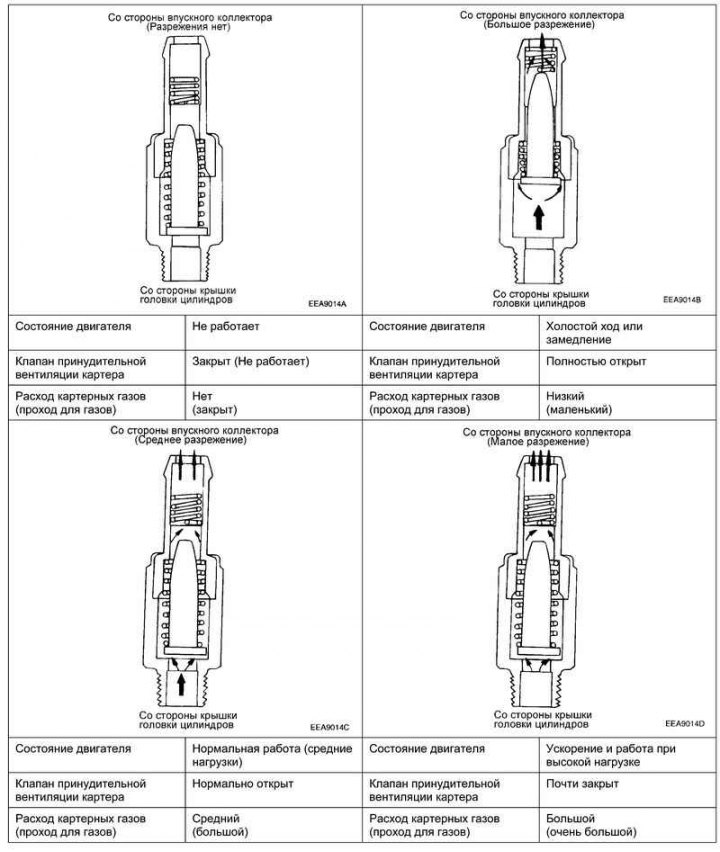 Со стороны впускного коллектора
(Разрежения нет)

Со стороны крышки
головки цилиндров

EEA9014A

| Состояние двигателя | Не работает |
|---|---|
| Клапан принудительной вентиляции картера | Закрыт (Не работает) |
| Расход картерных газов (проход для газов) | Нет (закрыт) |

Со стороны впускного коллектора
(Большое разрежение)

Со стороны крышки
головки цилиндров

EEA9014B

| Состояние двигателя | Холостой ход или замедление |
|---|---|
| Клапан принудительной вентиляции картера | Полностью открыт |
| Расход картерных газов (проход для газов) | Низкий (маленький) |

Со стороны впускного коллектора
(Среднее разрежение)

Со стороны крышки
головки цилиндров

EEA9014C

| Состояние двигателя | Нормальная работа (средние нагрузки) |
|---|---|
| Клапан принудительной вентиляции картера | Нормально открыт |
| Расход картерных газов (проход для газов) | Средний (большой) |

Со стороны впускного коллектора
(Малое разрежение)

Со стороны крышки
головки цилиндров

EEA9014D

| Состояние двигателя | Ускорение и работа при высокой нагрузке |
|---|---|
| Клапан принудительной вентиляции картера | Почти закрыт |
| Расход картерных газов (проход для газов) | Большой (очень большой) |