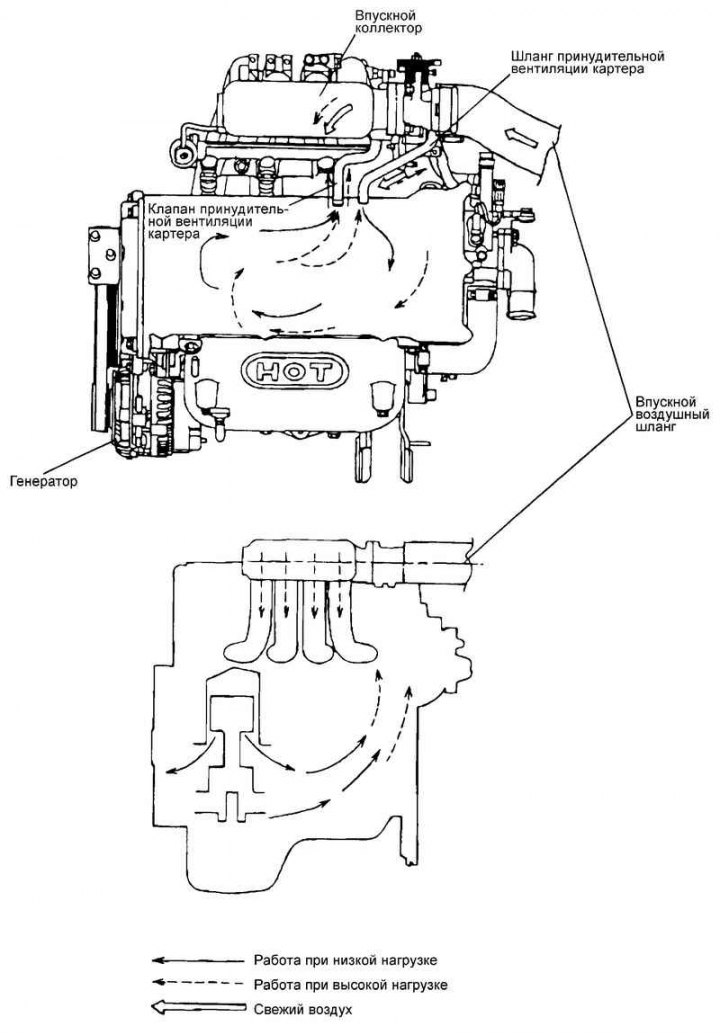 Впускной коллектор

Шланг принудительной вентиляции картера

Клапан принудительной вентиляции картера

HOT

Впускной воздушный шланг

Генератор

Работа при низкой нагрузке

Работа при высокой нагрузке

Свежий воздух