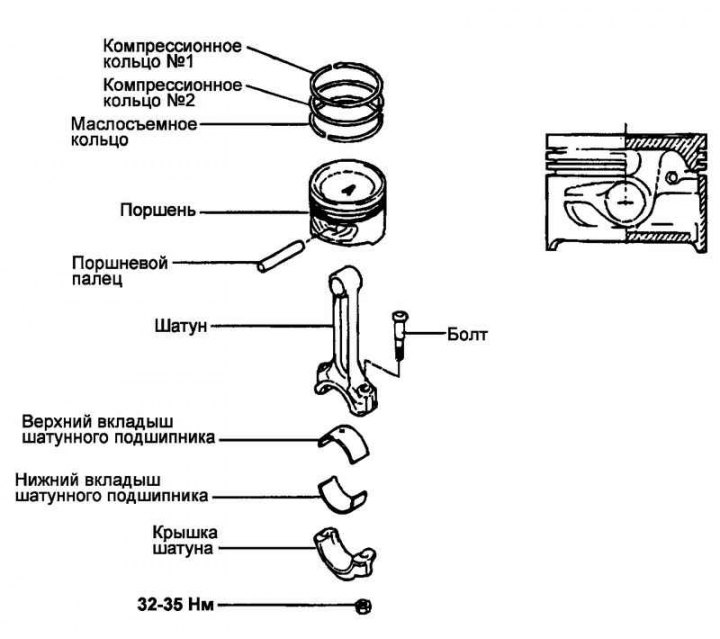 Компрессионное кольцо №1
Компрессионное кольцо №2
Маслосъемное кольцо
Поршень
Поршневой палец
Шатун
Болт
Верхний вкладыш шатунного подшипника
Нижний вкладыш шатунного подшипника
Крышка шатуна
32-35 Нм