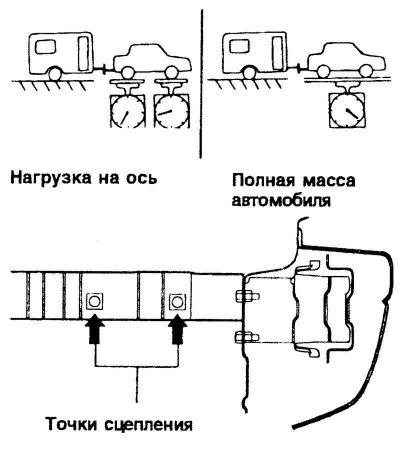 Нагрузка на ось

Полная масса автомобиля

Точки сцепления