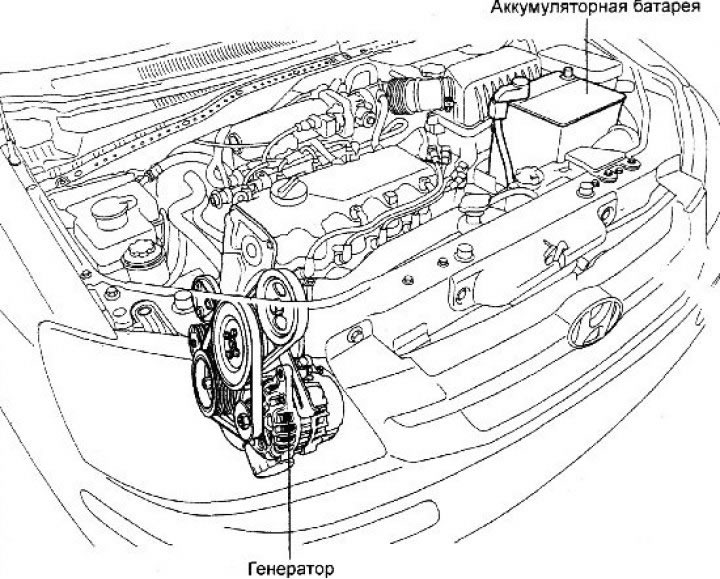 Аккумуляторная батарея

Генератор