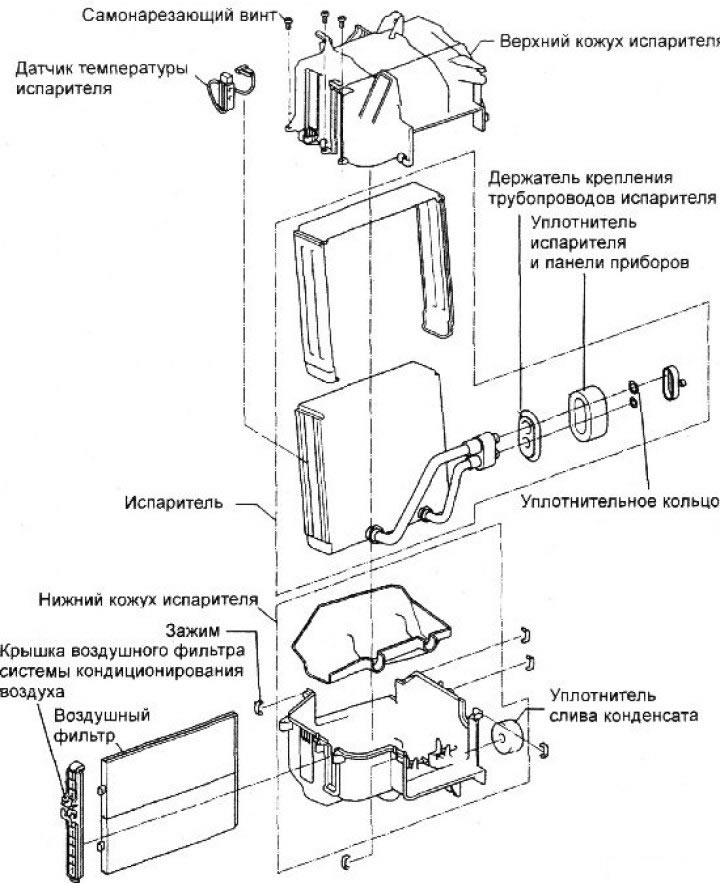 Самонарезающий винт

Верхний кожух испарителя

Датчик температуры испарителя

Держатель крепления трубопроводов испарителя

Уплотнитель испарителя и панели приборов

Испаритель

Уплотнительное кольцо

Нижний кожух испарителя

Зажим

Крышка воздушного фильтра системы кондиционирования воздуха

Воздушный фильтр

Уплотнитель слива конденсата