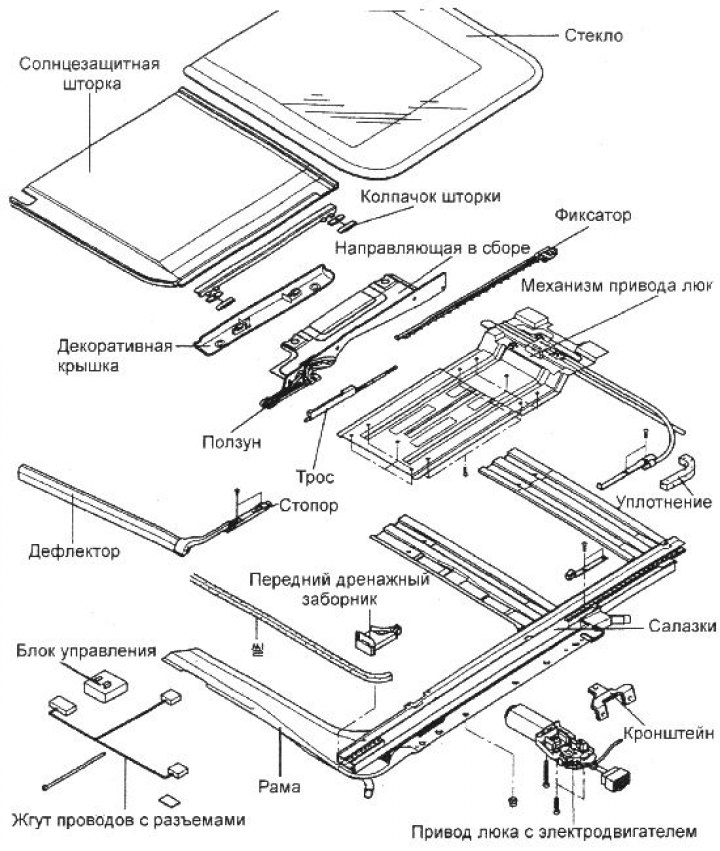 Стекло

Солнцезащитная шторка

Колпачок шторки

Фиксатор

Направляющая в сборе

Механизм привода люк

Декоративная крышка

Ползун

Трос

Уплотнение

Стопор

Дефлектор

Передний дренажный заборник

Салазки

Блок управления

Кронштейн

Рама

Жгут проводов с разъемами

Привод люка с электродвигателем