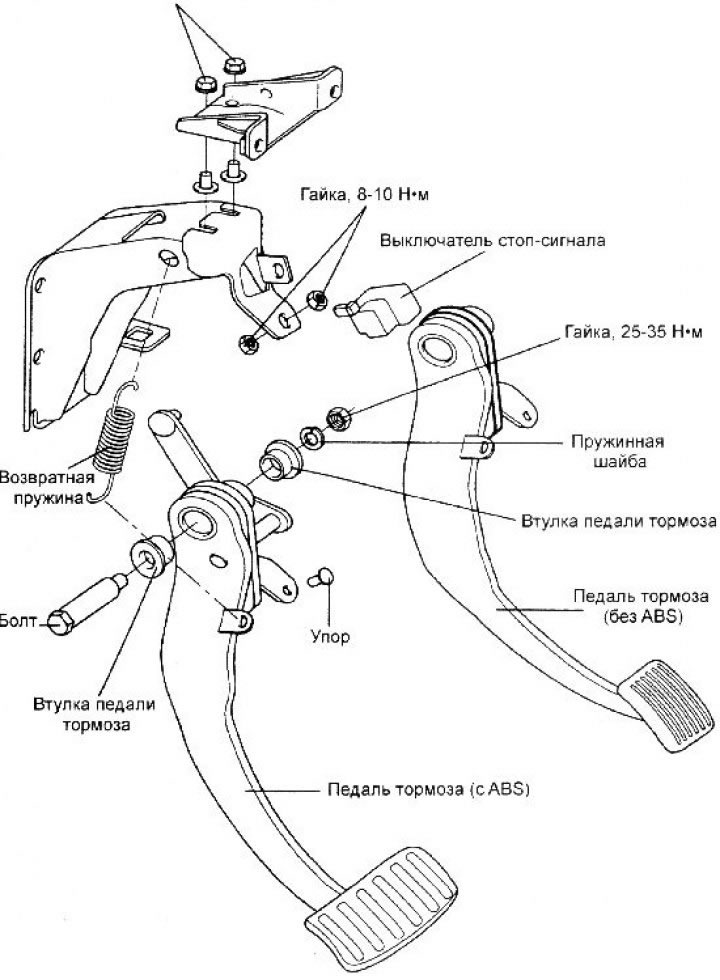 Гайка, 8-10 Н•м

Выключатель стоп-сигнала

Гайка, 25-35 Н•м

Пружинная шайба

Возвратная пружина

Втулка педали тормоза

Педаль тормоза (без ABS)

Болт

Упор

Втулка педали тормоза

Педаль тормоза (с ABS)