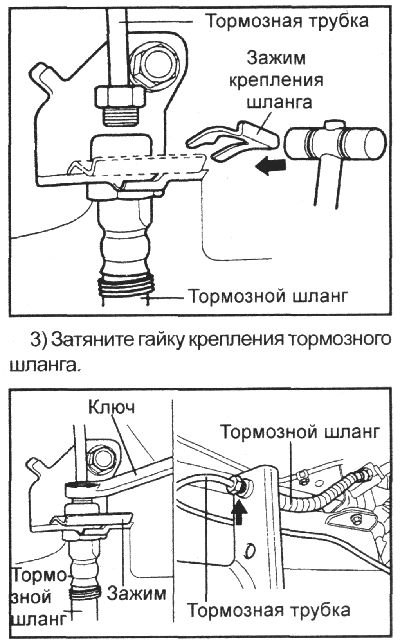 Тормозная трубка

Зажим крепления шланга

Тормозной шланг

3) Затяните гайку крепления тормозного шланга.

Ключ

Тормозной шланг

Тормозной шланг

Зажим

Тормозная трубка