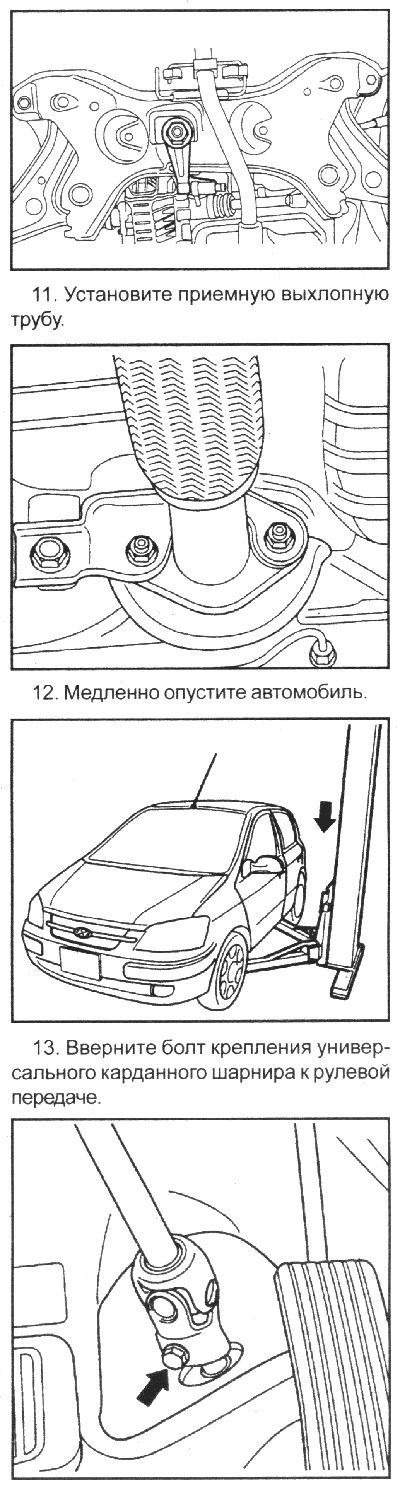 11. Установите приемную выхлопную трубу.

12. Медленно опустите автомобиль.

13. Вверните болт крепления универсального карданного шарнира к рулевой передаче.