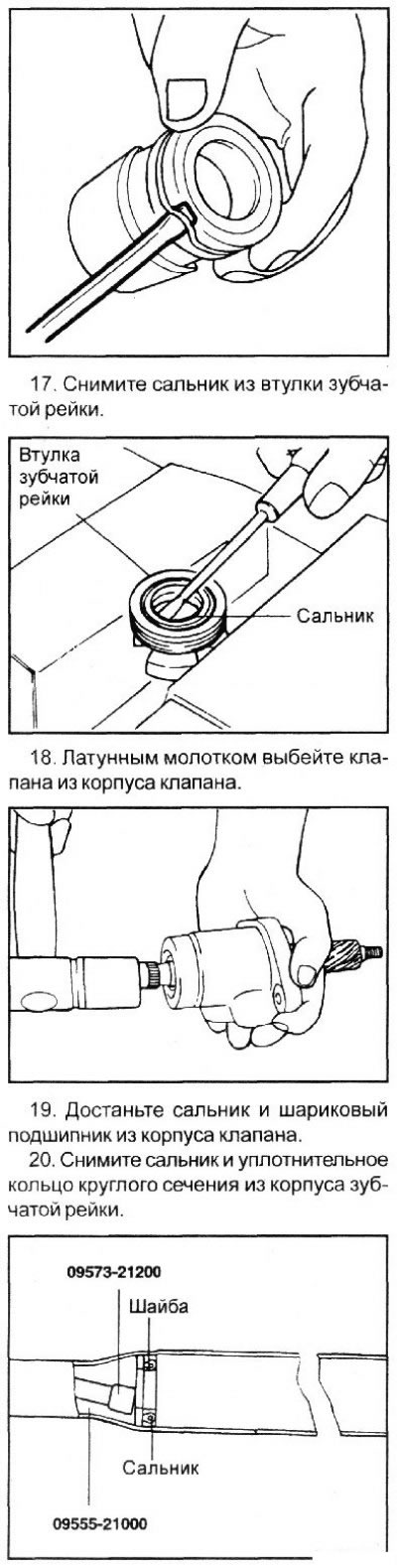 17. Снимите сальник из втулки зубчатой рейки.

Втулка зубчатой рейки

Сальник

18. Латунным молотком выбейте клапана из корпуса клапана.

19. Достаньте сальник и шариковый подшипник из корпуса клапана.

20. Снимите сальник и уплотнительное кольцо круглого сечения из корпуса зубчатой рейки.

09573-21200

Шайба

Сальник

09555-21000