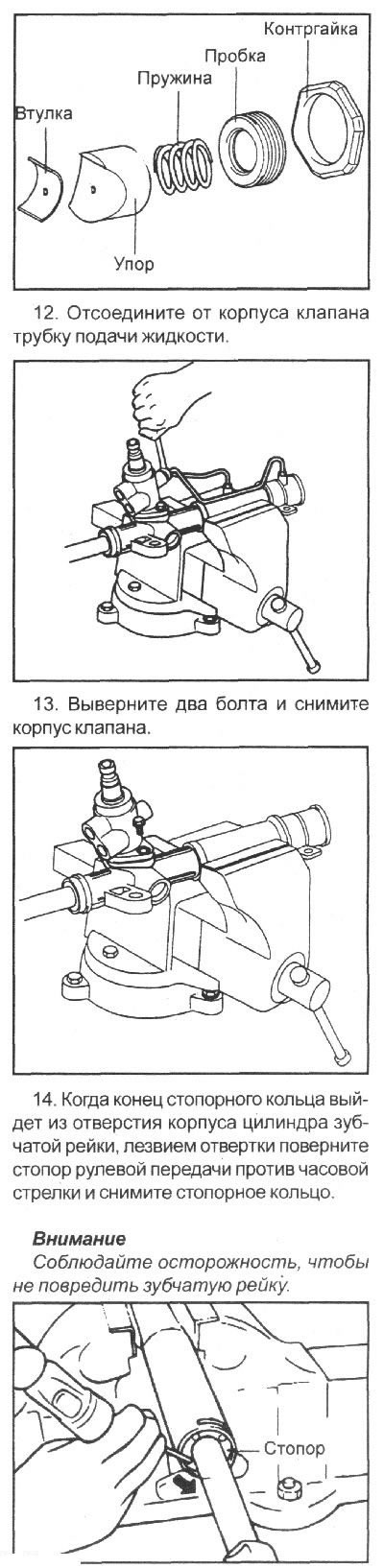 Контргайка
Пробка
Пружина
Втулка
Упор

12. Отсоедините от корпуса клапана трубку подачи жидкости.

13. Выверните два болта и снимите корпус клапана.

14. Когда конец стопорного кольца выйдет из отверстия корпуса цилиндра зубчатой рейки, лезвием отвертки поверните стопор рулевой передачи против часовой стрелки и снимите стопорное кольцо.

Внимание
Соблюдайте осторожность, чтобы не повредить зубчатую рейку.

Стопор