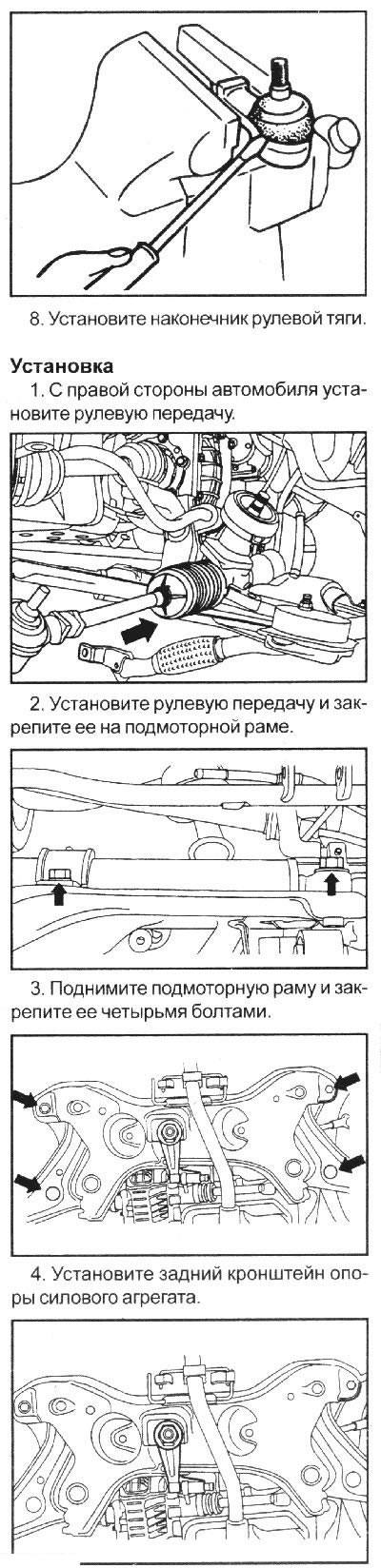 8. Установите наконечник рулевой тяги.

Установка
1. С правой стороны автомобиля установите рулевую передачу.

2. Установите рулевую передачу и закрепите ее на подмоторной раме.

3. Поднимите подмоторную раму и закрепите ее четырьмя болтами.

4. Установите задний кронштейн опоры силового агрегата.