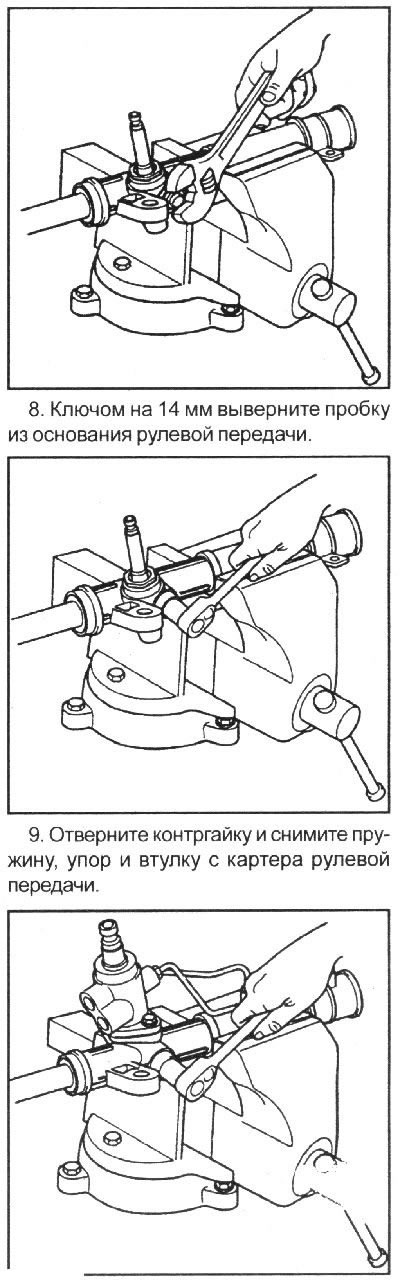 8. Ключом на 14 мм выверните пробку из основания рулевой передачи.

9. Отверните контргайку и снимите пружину, упор и втулку с картера рулевой передачи.