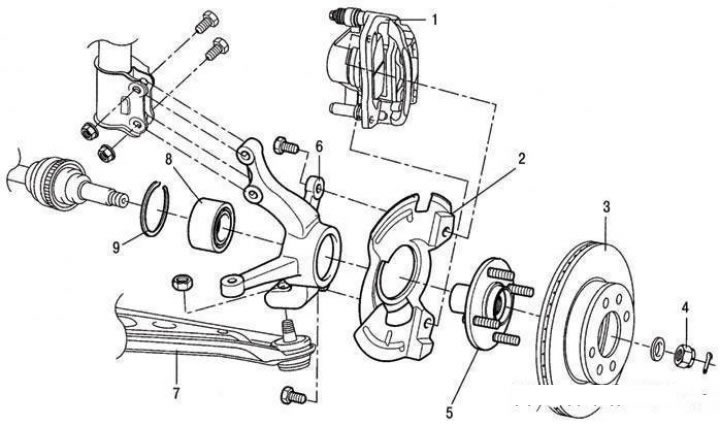 1
6
2
8
3
9
4
7
5