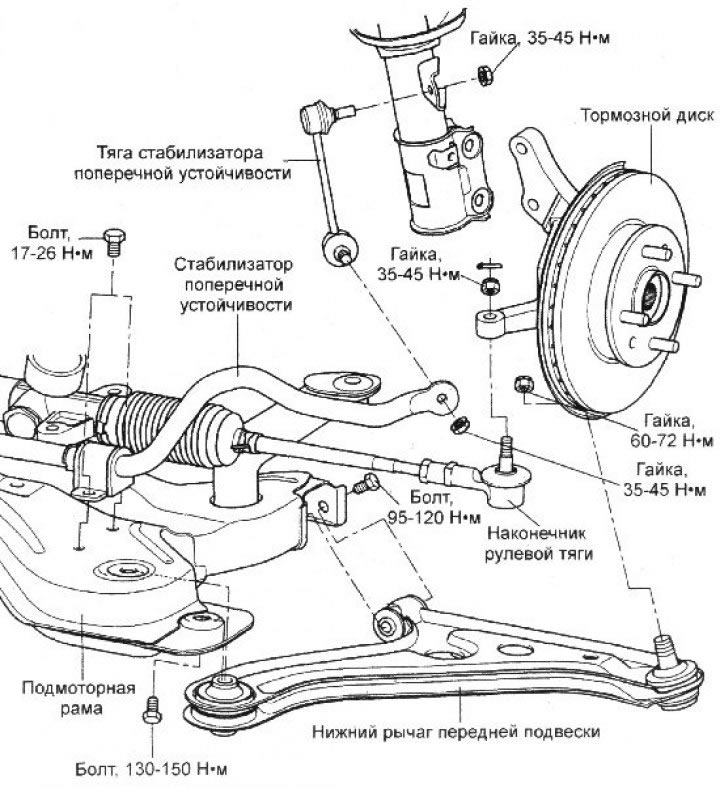 Гайка, 35-45 Н•м

Тормозной диск

Тяга стабилизатора поперечной устойчивости

Болт, 17-26 Н•м

Стабилизатор поперечной устойчивости

Гайка, 35-45 Н•м

Гайка, 60-72 Н•м

Гайка, 35-45 Н•м

Болт, 95-120 Н•м

Наконечник рулевой тяги

Подмоторная рама

Нижний рычаг передней подвески

Болт, 130-150 Н•м