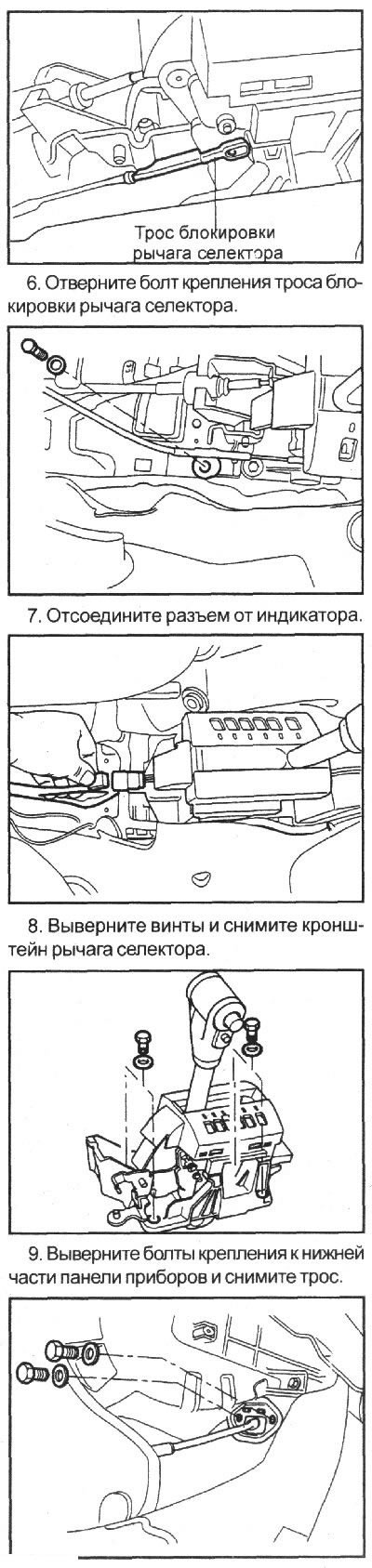 Трос блокировки рычага селектора

6. Отверните болт крепления троса блокировки рычага селектора.

7. Отсоедините разъем от индикатора.

8. Выверните винты и снимите кронштейн рычага селектора.

9. Выверните болты крепления к нижней части панели приборов и снимите трос.