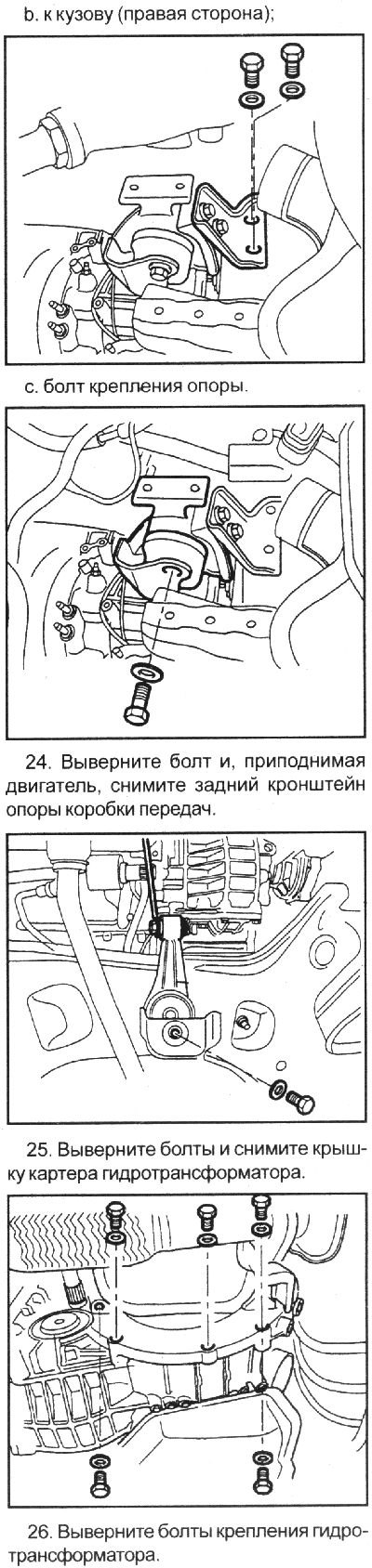 b. к кузову (правая сторона);

c. болт крепления опоры.

24. Выверните болт и, приподнимая двигатель, снимите задний кронштейн опоры коробки передач.

25. Выверните болты и снимите крышку картера гидротрансформатора.

26. Выверните болты крепления гидротрансформатора.