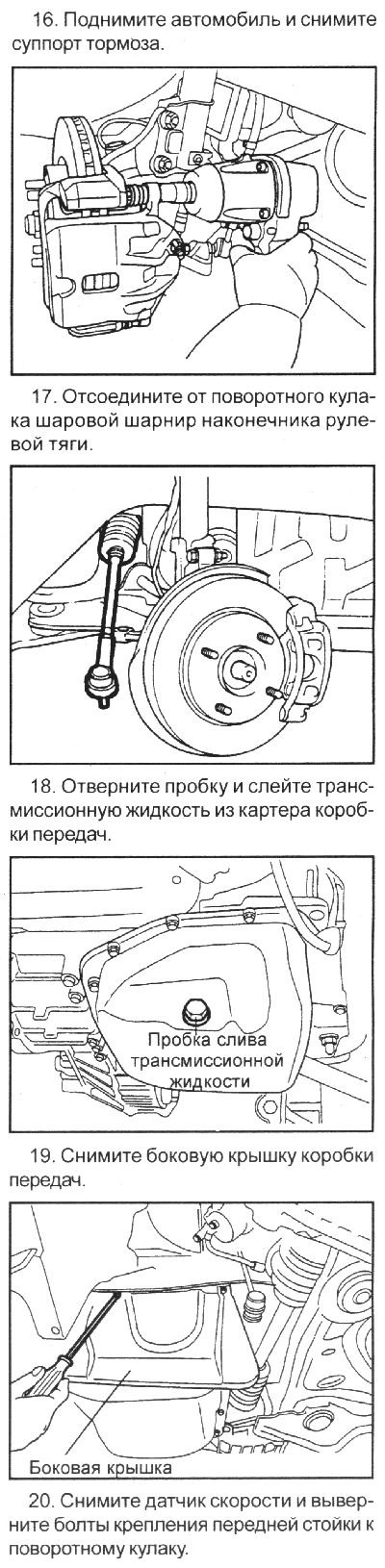 16. Поднимите автомобиль и снимите суппорт тормоза.

17. Отсоедините от поворотного кулака шаровой шарнир наконечника рулевой тяги.

18. Отверните пробку и слейте трансмиссионную жидкость из картера коробки передач.

Пробка слива трансмиссионной жидкости

19. Снимите боковую крышку коробки передач.

Боковая крышка

20. Снимите датчик скорости и выверните болты крепления передней стойки к поворотному кулаку.