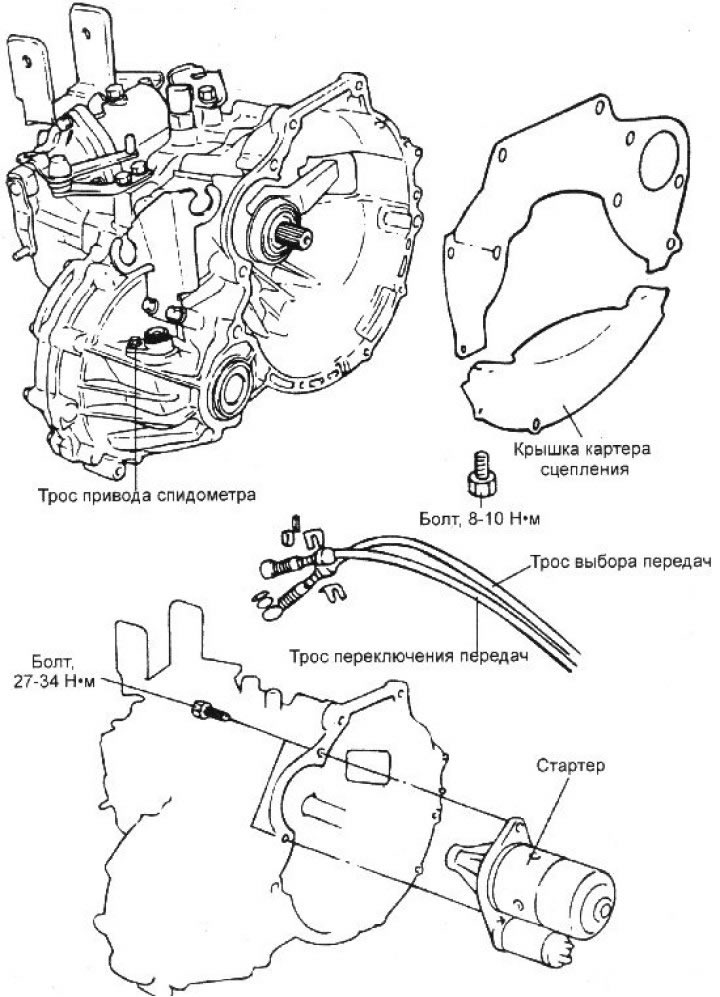 Крышка картера сцепления

Трос привода спидометра

Болт, 8-10 Н•м

Трос выбора передач

Трос переключения передач

Болт, 27-34 Н•м

Стартер