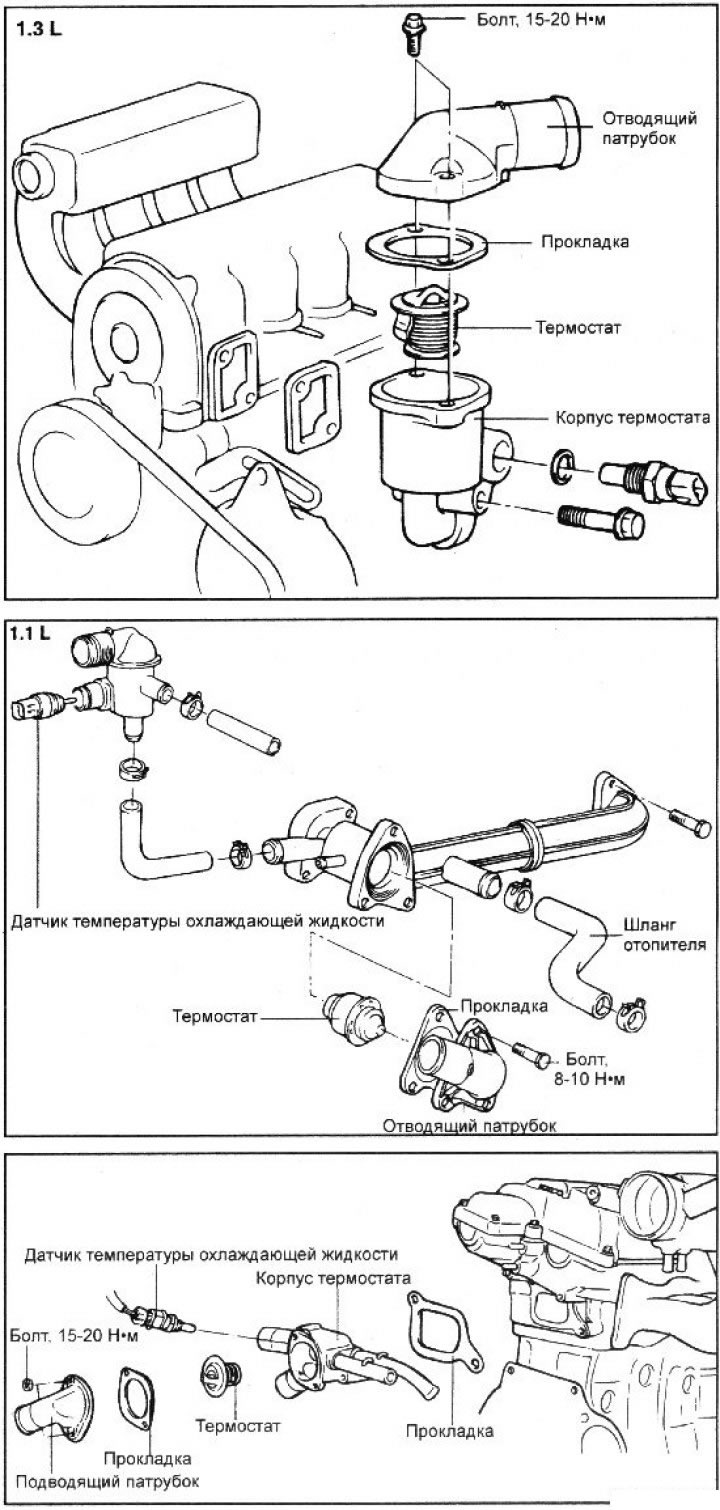 1.3 L

Болт, 15-20 Н•м

Отводящий патрубок

Прокладка

Термостат

Корпус термостата

1.1 L

Датчик температуры охлаждающей жидкости

Шланг отопителя

Термостат

Прокладка

Болт, 8-10 Н•м

Отводящий патрубок

Датчик температуры охлаждающей жидкости

Корпус термостата

Болт, 15-20 Н•м

Термостат

Прокладка

Прокладка

Подводящий патрубок