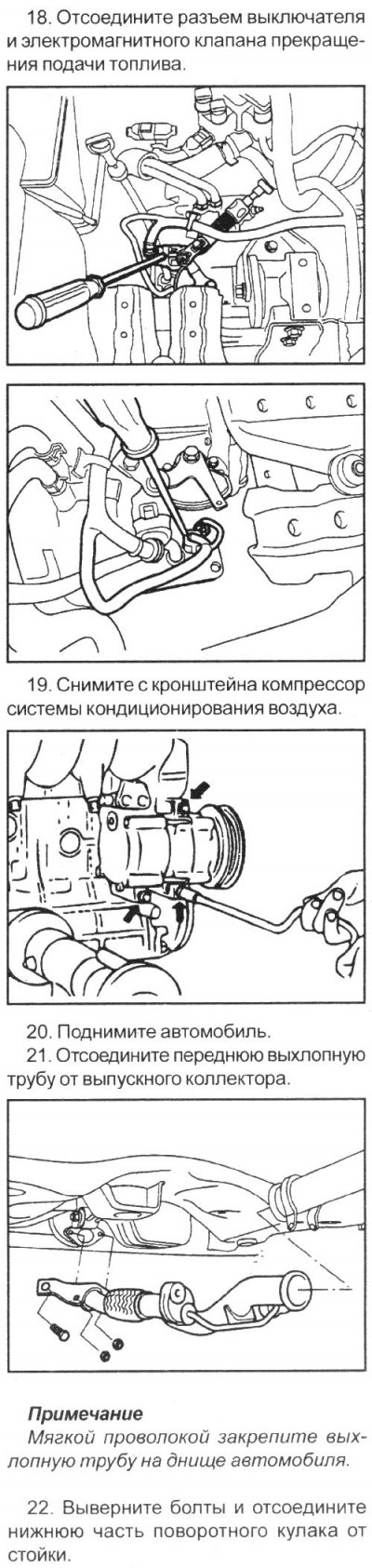 18. Отсоедините разъем выключателя и электромагнитного клапана прекращения подачи топлива.

19. Снимите с кронштейна компрессор системы кондиционирования воздуха.

20. Поднимите автомобиль.
21. Отсоедините переднюю выхлопную трубу от выпускного коллектора.

Примечание
Мягкой проволокой закрепите выхлопную трубу на днище автомобиля.

22. Выверните болты и отсоедините нижнюю часть поворотного кулака от стойки.