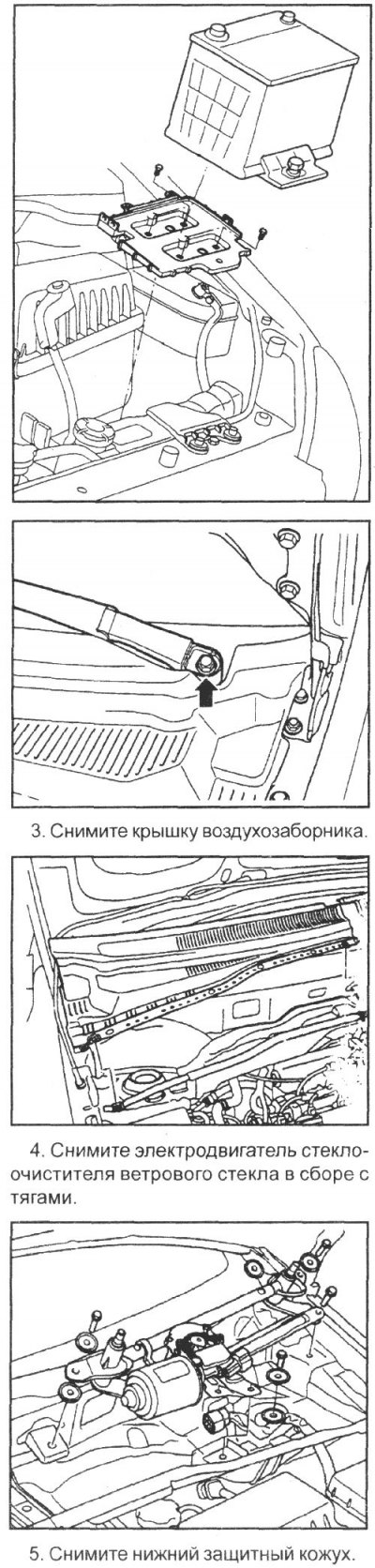 3. Снимите крышку воздухозаборника.

4. Снимите электродвигатель стеклоочистителя ветрового стекла в сборе с тягами.

5. Снимите нижний защитный кожух.