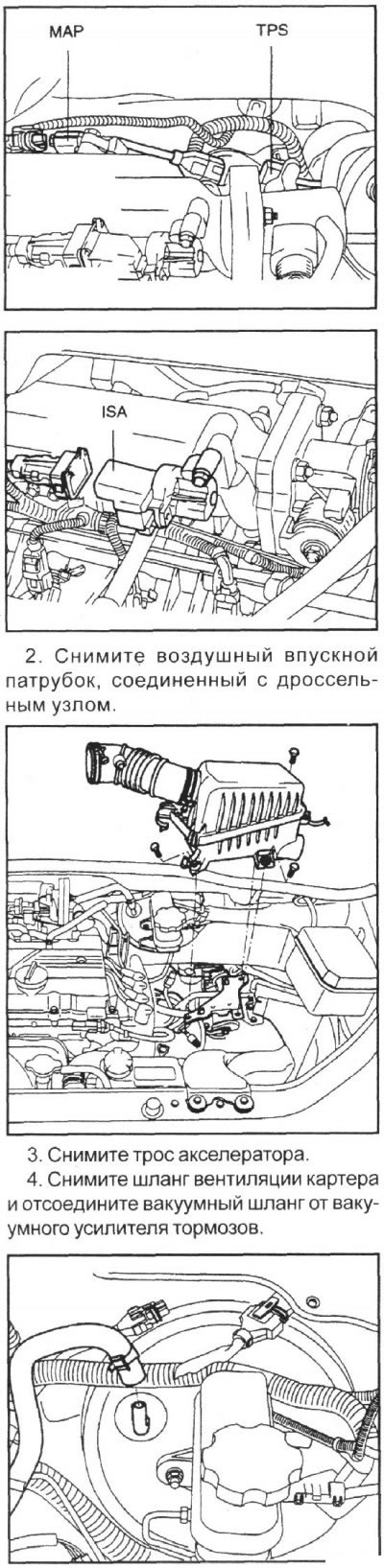 MAP

TPS

ISA

2. Снимите воздушный впускной патрубок, соединенный с дроссельным узлом.

3. Снимите трос акселератора.

4. Снимите шланг вентиляции картера и отсоедините вакуумный шланг от вакуумного усилителя тормозов.