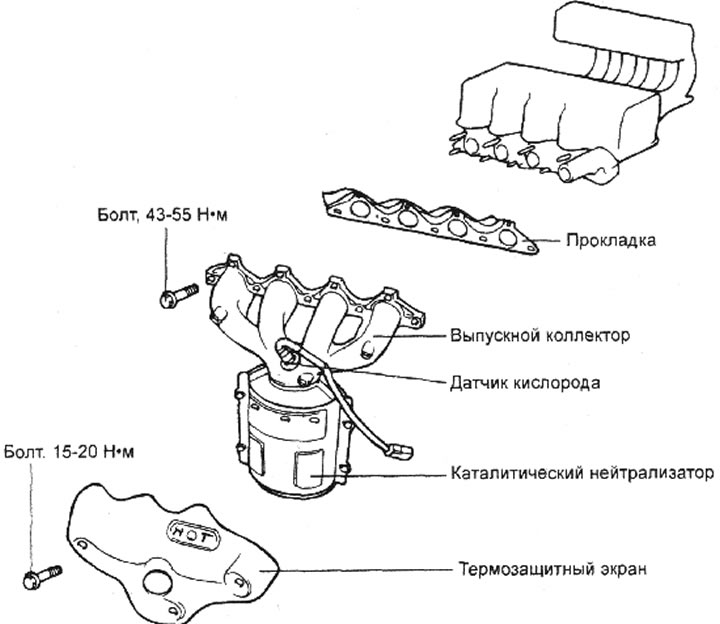 Болт, 43-55 Н•м

Прокладка

Выпускной коллектор

Датчик кислорода

Болт. 15-20 Н•м

Каталитический нейтрализатор

HOT

Термозащитный экран