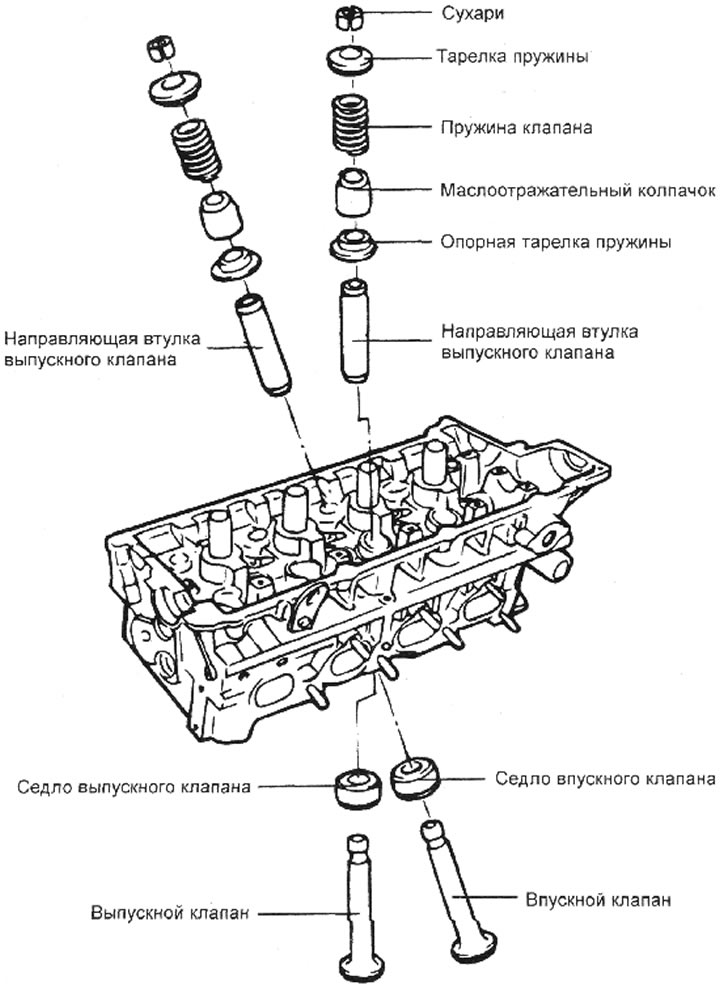 Сухари

Тарелка пружины

Пружина клапана

Маслоотражательный колпачок

Опорная тарелка пружины

Направляющая втулка выпускного клапана

Направляющая втулка выпускного клапана

Седло выпускного клапана

Седло впускного клапана

Выпускной клапан

Впускной клапан