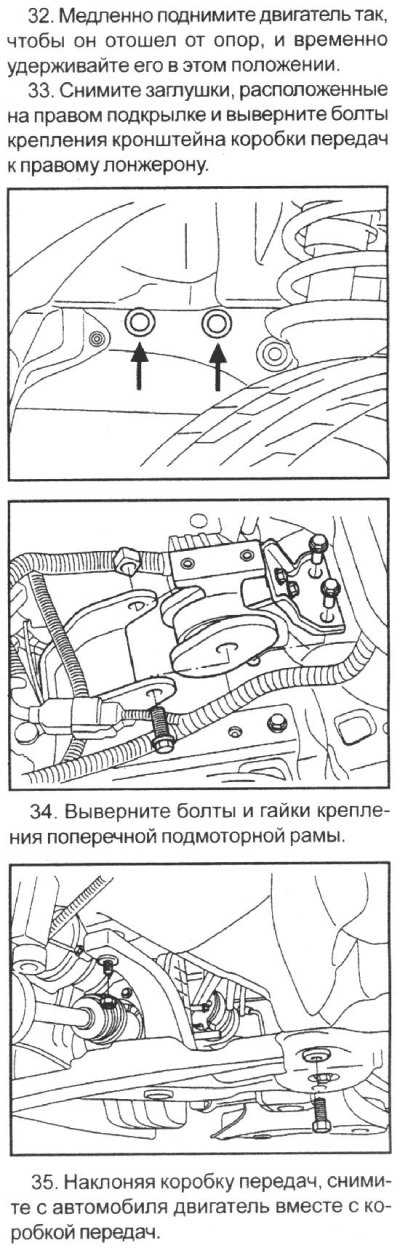 32. Медленно поднимите двигатель так, чтобы он отошел от опор, и временно удерживайте его в этом положении.

33. Снимите заглушки, расположенные на правом подкрылке и выверните болты крепления кронштейна коробки передач к правому лонжерону.

34. Выверните болты и гайки крепления поперечной подмоторной рамы.

35. Наклоняя коробку передач, снимите с автомобиля двигатель вместе с коробкой передач.