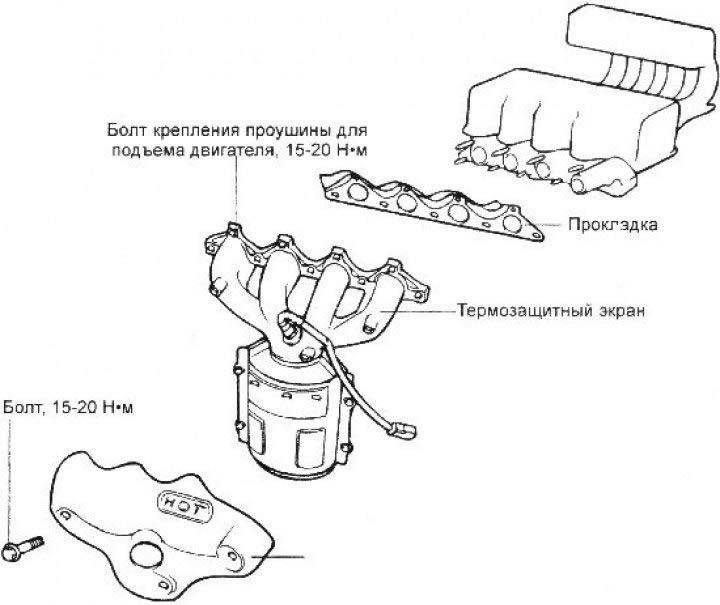 Болт крепления проушины для подъема двигателя, 15-20 Н•м

Прокладка

Термозащитный экран

Болт, 15-20 Н•м

HOT