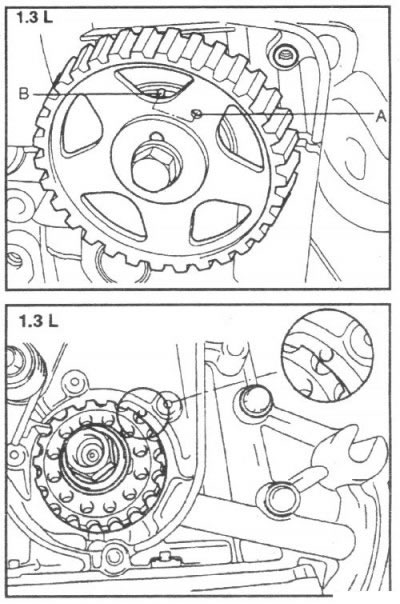 1.3 L

B

A

1.3 L