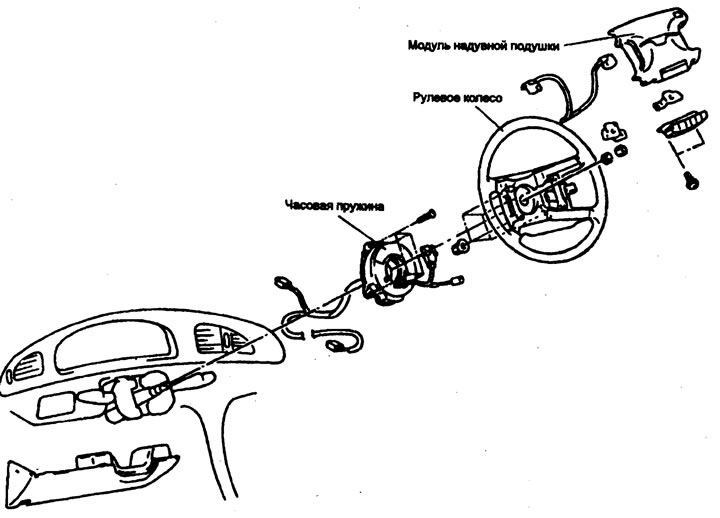 Модуль надувной подушки

Рулевое колесо

Часовая пружина