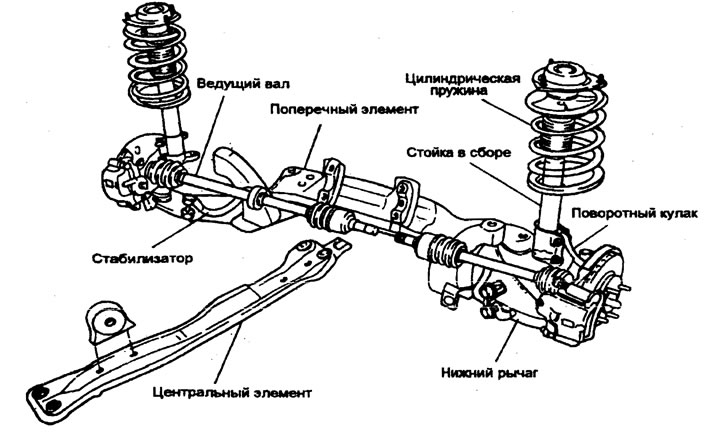 Ведущий вал
Цилиндрическая пружина
Поперечный элемент
Стойка в сборе
Поворотный кулак
Стабилизатор
Нижний рычаг
Центральный элемент