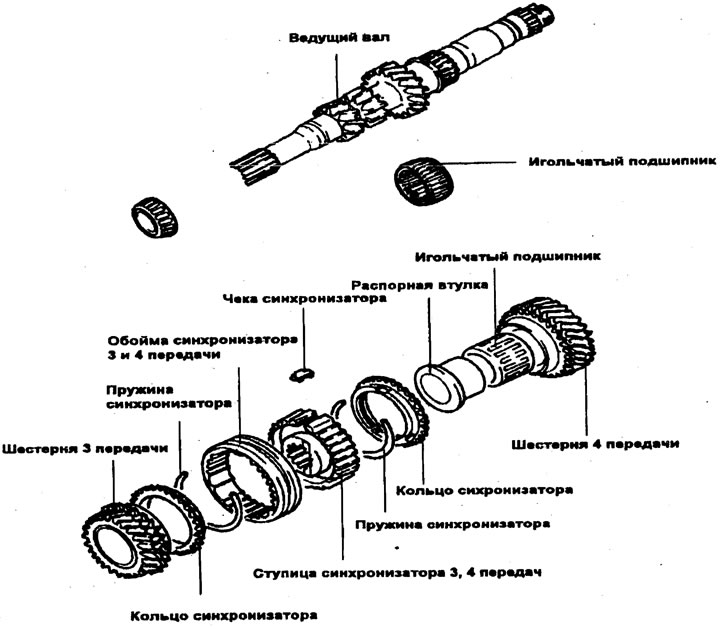 Ведущий вал

Игольчатый подшипник

Игольчатый подшипник

Распорная втулка

Чека синхронизатора

Обойма синхронизатора 3 и 4 передачи

Пружина синхронизатора

Шестерня 3 передачи

Шестерня 4 передачи

Кольцо сихронизатора

Пружина синхронизатора

Ступица синхронизатора 3, 4 передач

Кольцо синхронизатора