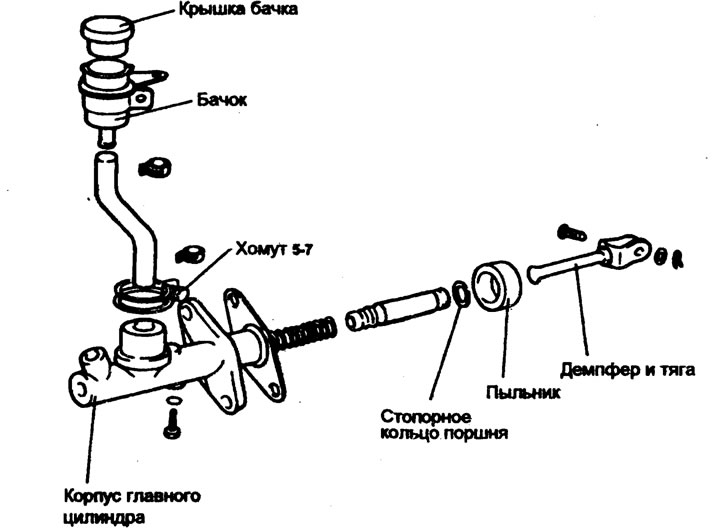 Крышка бачка

Бачок

Хомут 5-7

Демпфер и тяга

Пыльник

Стопорное кольцо поршня

Корпус главного цилиндра