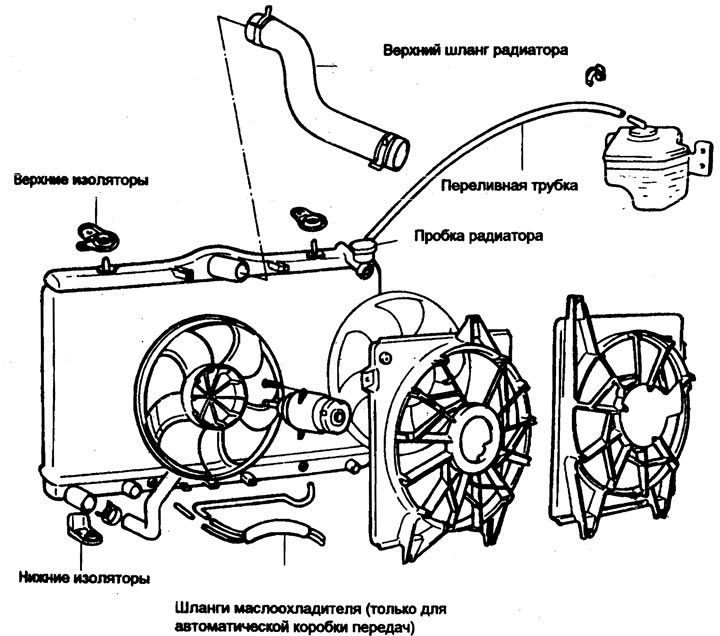 Верхний шланг радиатора

Верхние изоляторы

Переливная трубка

Пробка радиатора

Нижние изоляторы

Шланги маслоохладителя (только для автоматической коробки передач)