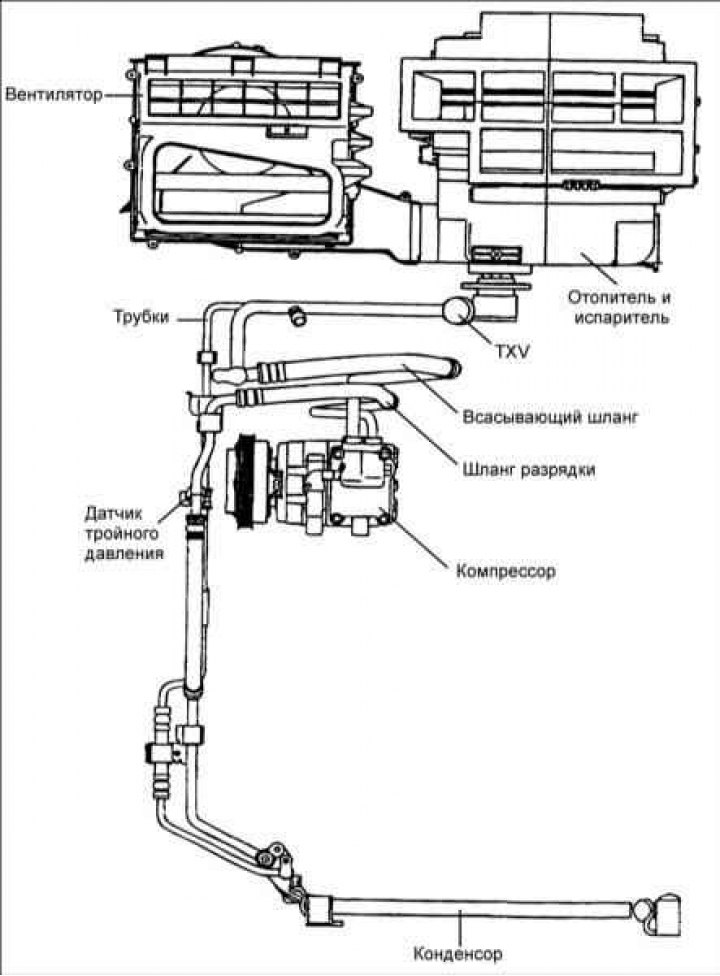 Вентилятор

Отопитель и испаритель

Трубки

TXV

Всасывающий шланг

Шланг разрядки

Датчик тройного давления

Компрессор

Конденсор