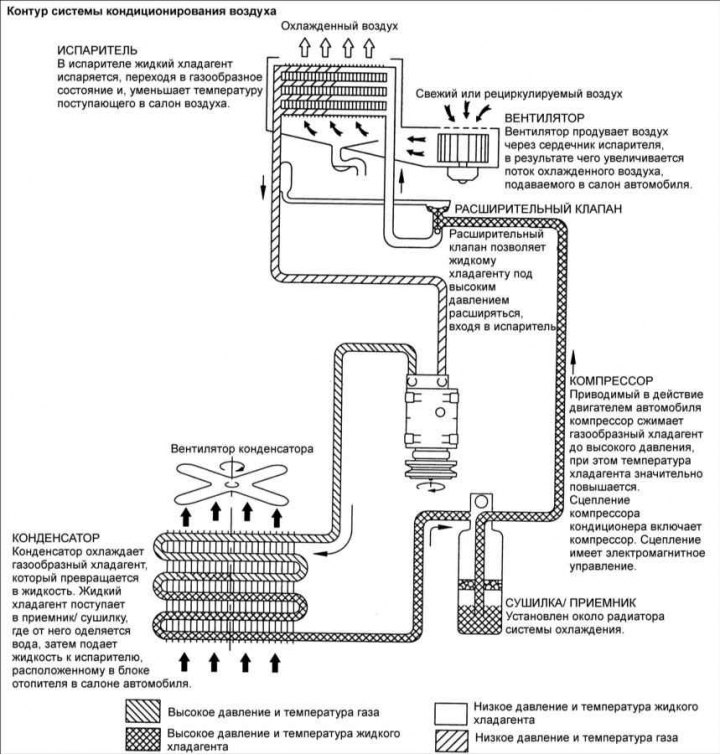 Контур системы кондиционирования воздуха

Охлажденный воздух

ИСПАРИТЕЛЬ
В испарителе жидкий хладагент испаряется, переходя в газообразное состояние и, уменьшает температуру поступающего в салон воздуха.

Свежий или рециркулируемый воздух

ВЕНТИЛЯТОР
Вентилятор продувает воздух через сердечник испарителя, в результате чего увеличивается поток охлажденного воздуха, подаваемого в салон автомобиля.

РАСШИРИТЕЛЬНЫЙ КЛАПАН
Расширительный клапан позволяет жидкому хладагенту под высоким давлением расширяться, входя в испаритель

КОМПРЕССОР
Приводимый в действие двигателем автомобиля компрессор сжимает газообразный хладагент до высокого давления, при этом температура хладагента значительно повышается.
Сцепление компрессора кондиционера включает компрессор. Сцепление имеет электромагнитное управление.

Вентилятор конденсатора

КОНДЕНСАТОР
Конденсатор охлаждает газообразный хладагент, который превращается в жидкость. Жидкий хладагент поступает в приемник/ сушилку, где от него оделяется вода, затем подает жидкость к испарителю, расположенному в блоке отопителя в салоне автомобиля.

СУШИЛКА/ ПРИЕМНИК
Установлен около радиатора системы охлаждения.

Высокое давление и температура газа

Высокое давление и температура жидкого хладагента

Низкое давление и температура жидкого хладагента

Низкое давление и температура газа